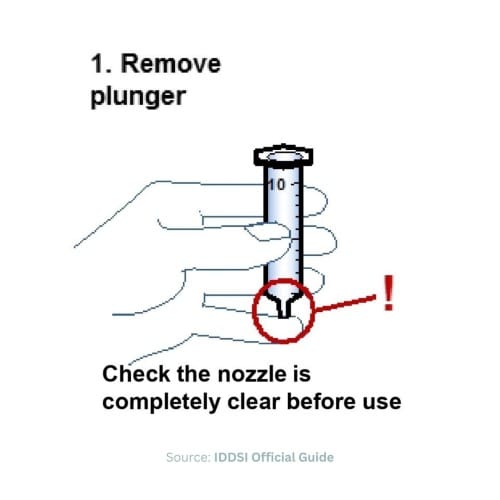 1. Remove plunger

10

!

Check the nozzle is completely clear before use

Source: IDDSI Official Guide