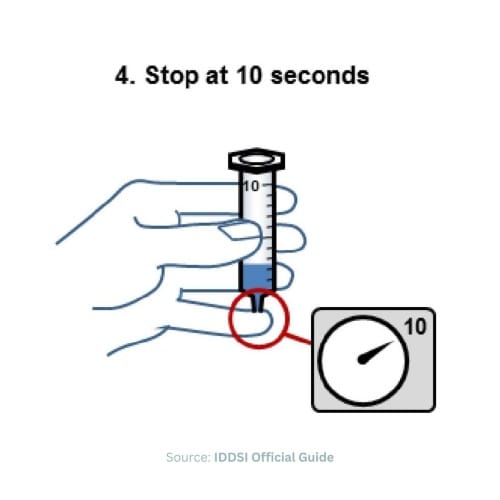 4. Stop at 10 seconds

10

10

Source: IDDSI Official Guide